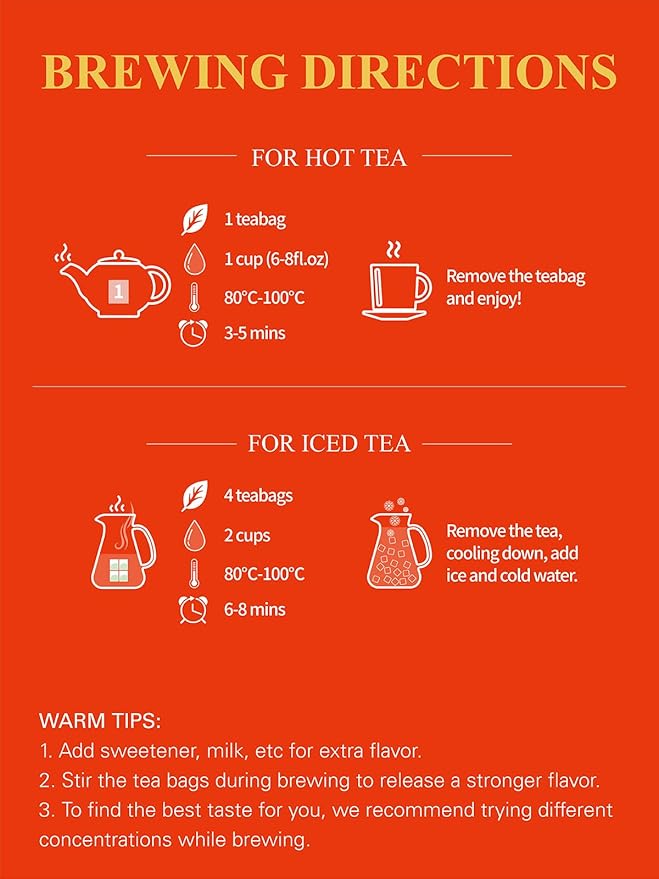 BREWING DIRECTIONS

FOR HOT TEA

1

1 teabag
1 cup (6-8fl.oz)
80°C-100°C
3-5 mins

Remove the teabag and enjoy!

FOR ICED TEA

4 teabags
2 cups
80°C-100°C
6-8 mins

Remove the tea, cooling down, add ice and cold water.

WARM TIPS:
1. Add sweetener, milk, etc for extra flavor.
2. Stir the tea bags during brewing to release a stronger flavor.
3. To find the best taste for you, we recommend trying different concentrations while brewing.