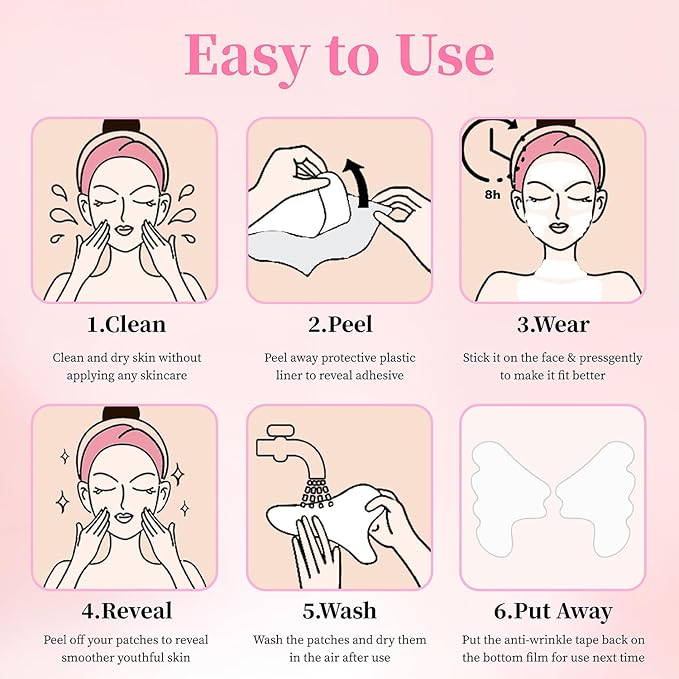 Easy to Use

8h

1.Clean

Clean and dry skin without applying any skincare

2.Peel

Peel away protective plastic liner to reveal adhesive

3.Wear

Stick it on the face & pressgently to make it fit better

4.Reveal

Peel off your patches to reveal smoother youthful skin

5.Wash

Wash the patches and dry them in the air after use

6.Put Away

Put the anti-wrinkle tape back on the bottom film for use next time