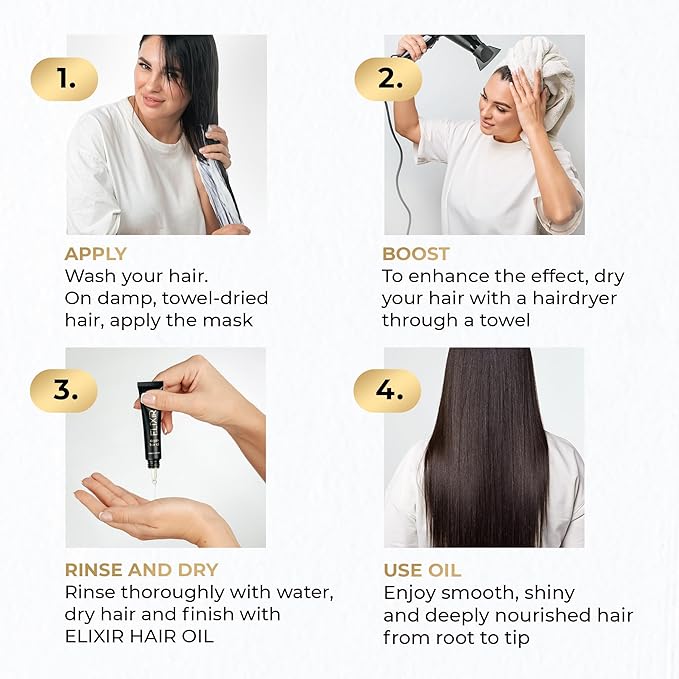 1.

APPLY
Wash your hair.
On damp, towel-dried hair, apply the mask

2.

BOOST
To enhance the effect, dry your hair with a hairdryer through a towel

3.

ELIXIR

RINSE AND DRY
Rinse thoroughly with water, dry hair and finish with ELIXIR HAIR OIL

4.

USE OIL
Enjoy smooth, shiny and deeply nourished hair from root to tip