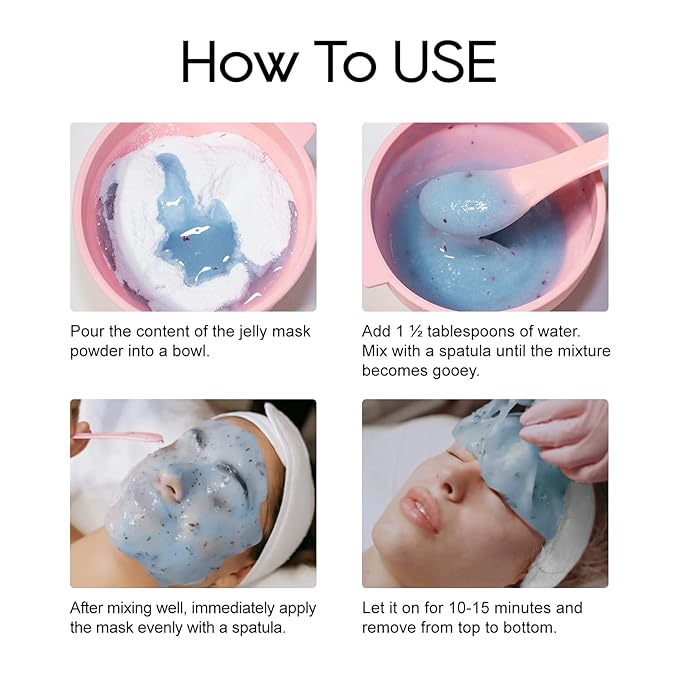 How To USE

Pour the content of the jelly mask powder into a bowl.

Add 1 ½ tablespoons of water. Mix with a spatula until the mixture becomes gooey.

After mixing well, immediately apply the mask evenly with a spatula.

Let it on for 10-15 minutes and remove from top to bottom.