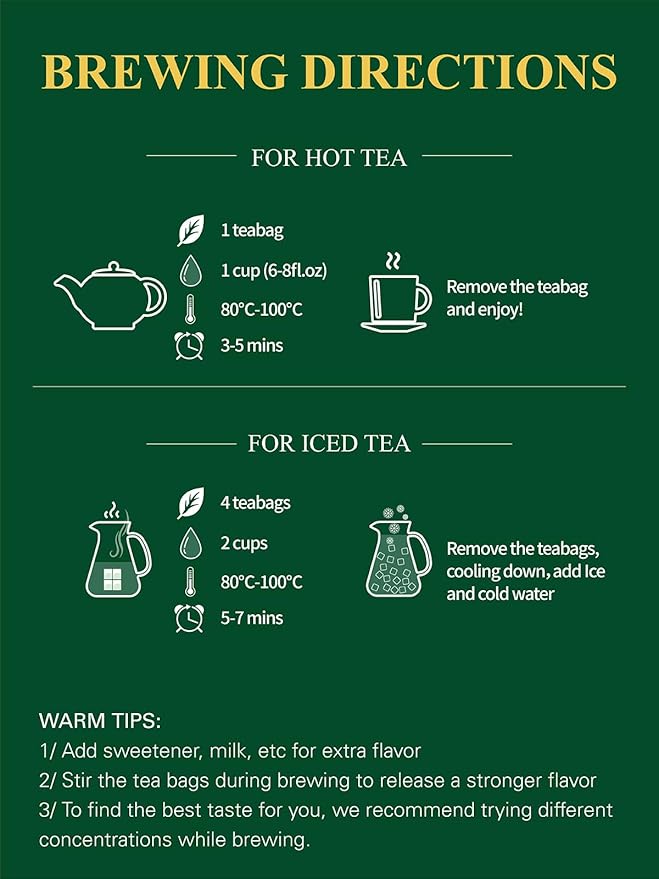 BREWING DIRECTIONS

FOR HOT TEA

1 teabag
1 cup (6-8fl.oz)
80°C-100°C
3-5 mins

Remove the teabag and enjoy!

FOR ICED TEA

4 teabags
2 cups
80°C-100°C
5-7 mins

Remove the teabags, cooling down, add Ice and cold water

WARM TIPS:
1/ Add sweetener, milk, etc for extra flavor
2/ Stir the tea bags during brewing to release a stronger flavor
3/ To find the best taste for you, we recommend trying different concentrations while brewing.