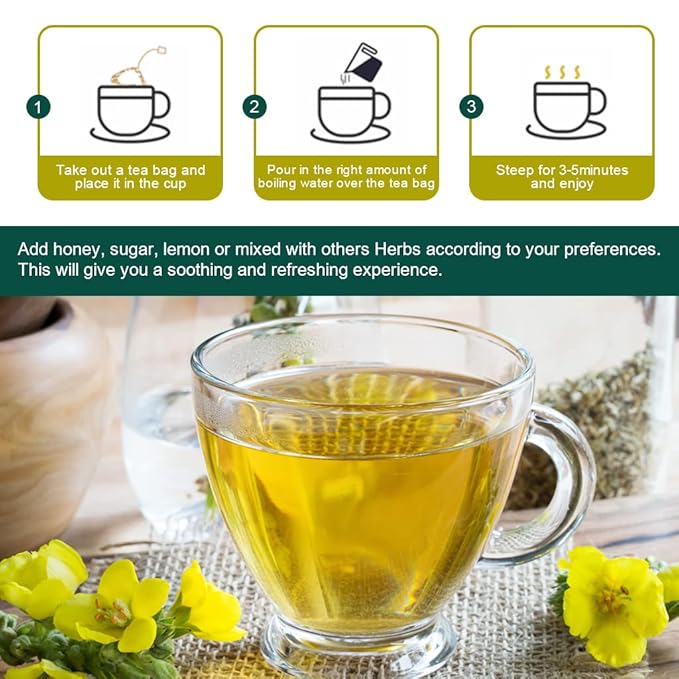 1
Take out a tea bag and place it in the cup

2
Pour in the right amount of boiling water over the tea bag

3
Steep for 3-5minutes and enjoy

Add honey, sugar, lemon or mixed with others Herbs according to your preferences. This will give you a soothing and refreshing experience.