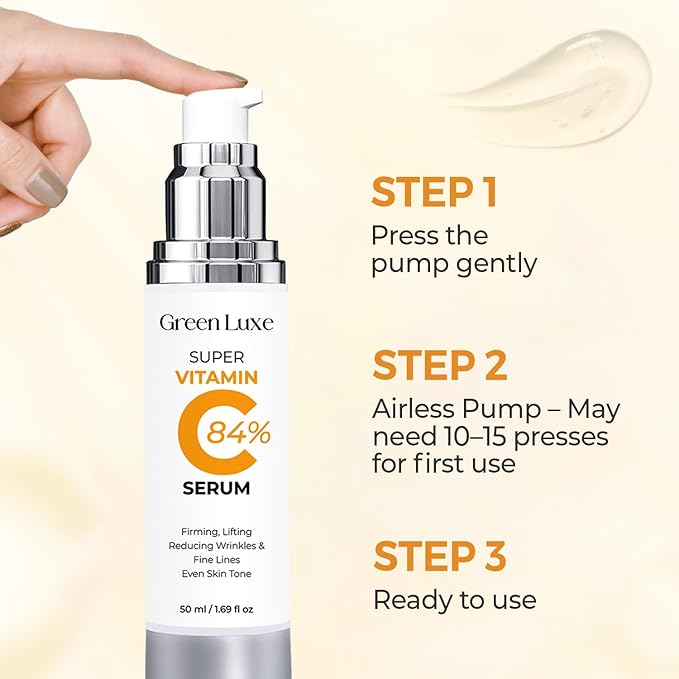 Green Luxe

SUPER
VITAMIN
C 84%
SERUM

Firming, Lifting
Reducing Wrinkles &
Fine Lines
Even Skin Tone

50 ml / 1.69 fl oz

STEP 1
Press the pump gently

STEP 2
Airless Pump – May need 10–15 presses for first use

STEP 3
Ready to use