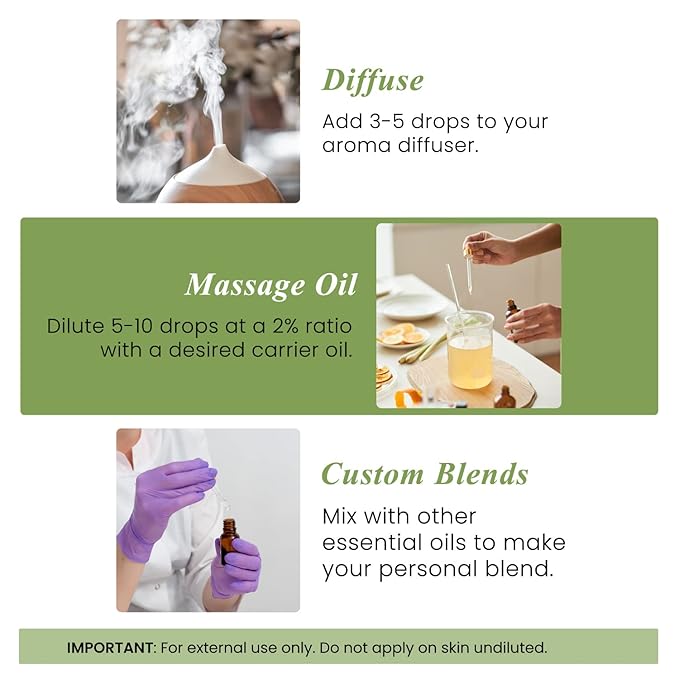 Diffuse

Add 3-5 drops to your aroma diffuser.

Massage Oil

Dilute 5-10 drops at a 2% ratio with a desired carrier oil.

Custom Blends

Mix with other essential oils to make your personal blend.

IMPORTANT: For external use only. Do not apply on skin undiluted.