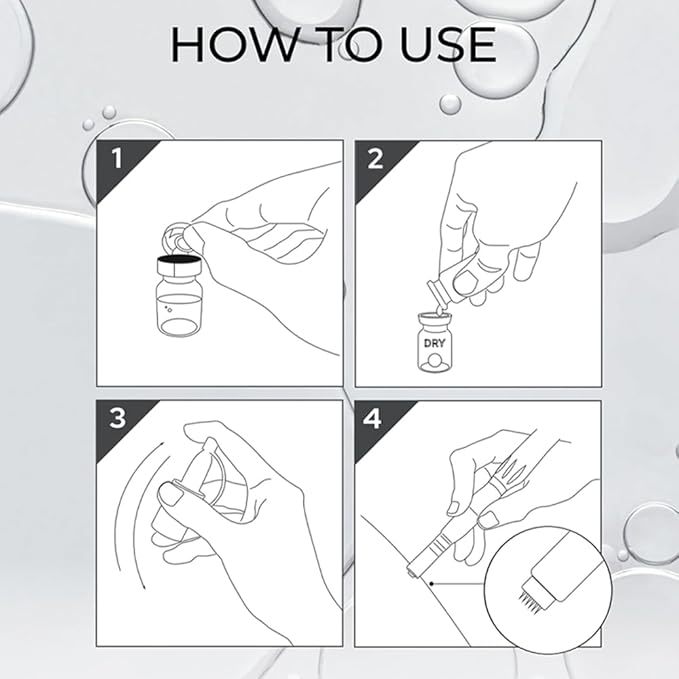 HOW TO USE

1

2

DRY

3

4